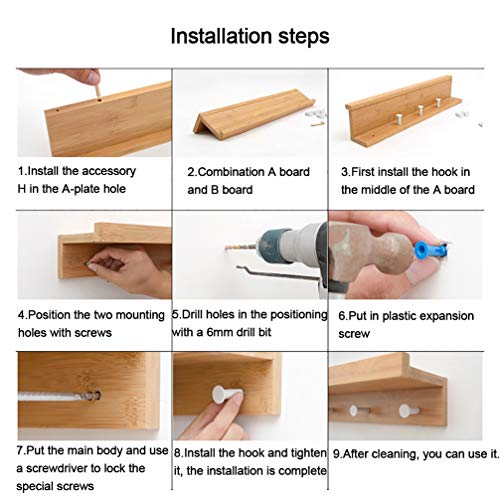 Installation steps

1.Install the accessory H in the A-plate hole

2.Combination A board and B board

3.First install the hook in the middle of the A board

4.Position the two mounting holes with screws

5.Drill holes in the positioning with a 6mm drill bit

6.Put in plastic expansion screw

7.Put the main body and use a screwdriver to lock the special screws

8.Install the hook and tighten it, the installation is complete

9.After cleaning, you can use it.