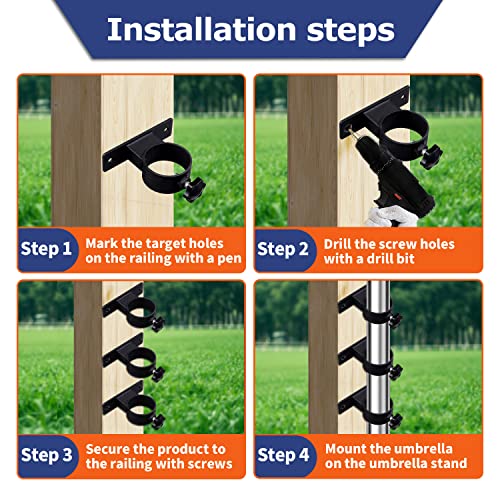 Installation steps

Step 1 Mark the target holes on the railing with a pen

Step 2 Drill the screw holes with a drill bit

Step 3 Secure the product to the railing with screws

Step 4 Mount the umbrella on the umbrella stand