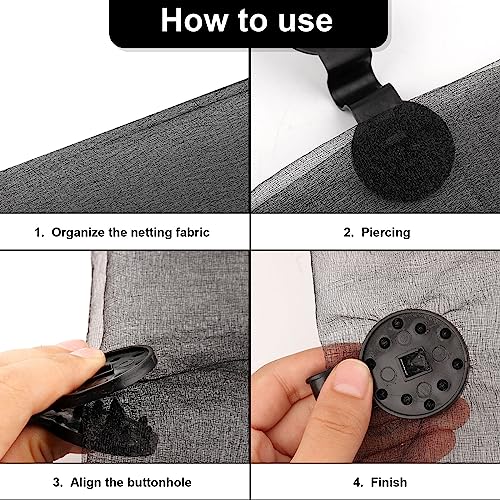 How to use

1. Organize the netting fabric

2. Piercing

3. Align the buttonhole

4. Finish