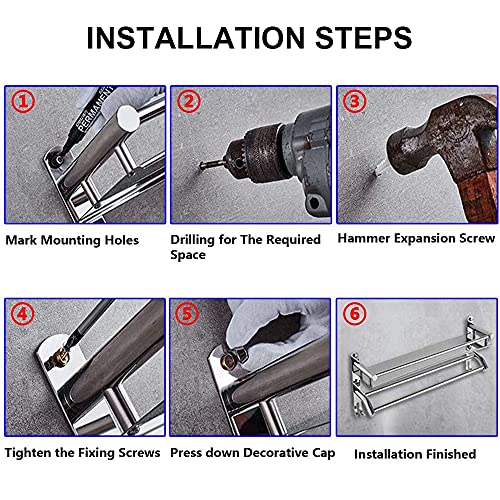 INSTALLATION STEPS

①
PERMANENT

Mark Mounting Holes

②

Drilling for The Required Space

③

Hammer Expansion Screw

④

Tighten the Fixing Screws

⑤

Press down Decorative Cap

⑥

Installation Finished