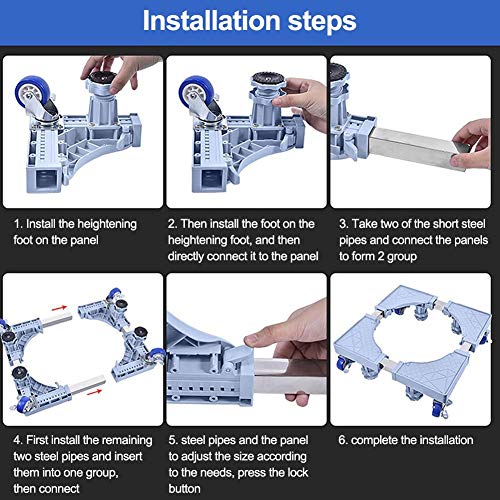 Installation steps

1. Install the heightening foot on the panel

2. Then install the foot on the heightening foot, and then directly connect it to the panel

3. Take two of the short steel pipes and connect the panels to form 2 group

4. First install the remaining two steel pipes and insert them into one group, then connect

5. steel pipes and the panel to adjust the size according to the needs, press the lock button

6. complete the installation