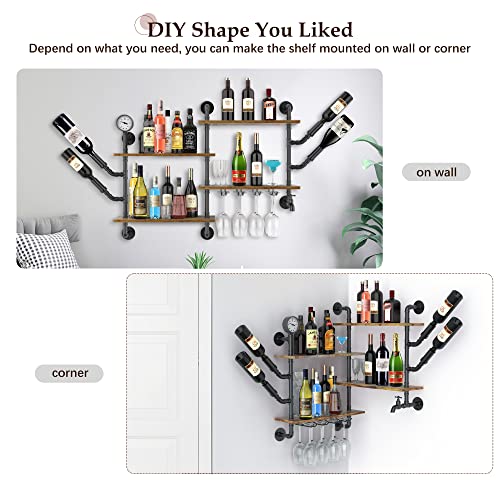 DIY Shape You Liked
Depend on what you need, you can make the shelf mounted on wall or corner

on wall

corner