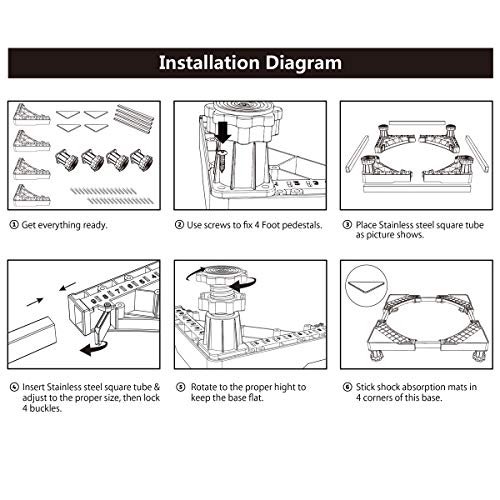 Installation Diagram

① Get everything ready.

② Use screws to fix 4 Foot pedestals.

③ Place Stainless steel square tube as picture shows.

④ Insert Stainless steel square tube & adjust to the proper size, then lock 4 buckles.

⑤ Rotate to the proper hight to keep the base flat.

⑥ Stick shock absorption mats in 4 corners of this base.