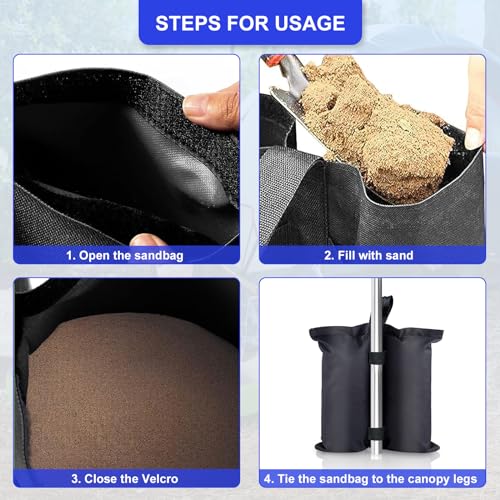 STEPS FOR USAGE

1. Open the sandbag

2. Fill with sand

3. Close the Velcro

4. Tie the sandbag to the canopy legs