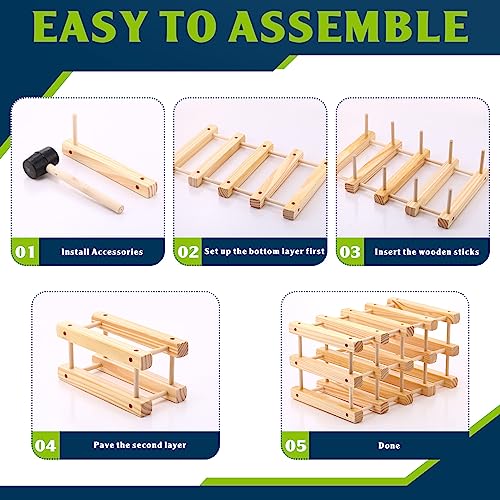 EASY TO ASSEMBLE

01 Install Accessories

02 Set up the bottom layer first

03 Insert the wooden sticks

04 Pave the second layer

05 Done