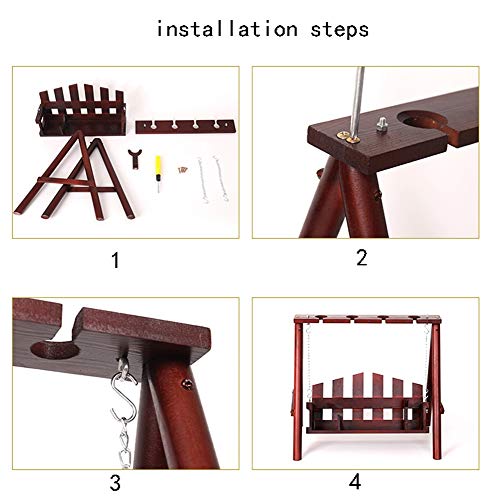 installation steps

1

2

3

4