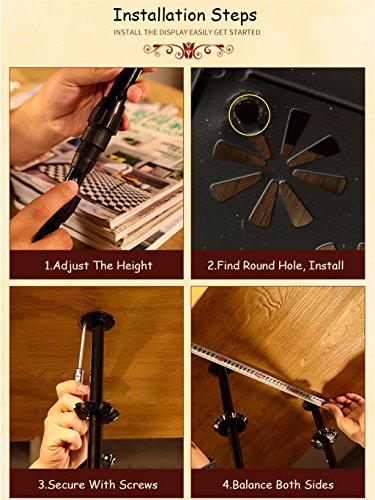 Installation Steps

INSTALL THE DISPLAY EASILY GET STARTED

1.Adjust The Height

2.Find Round Hole, Install

3.Secure With Screws

4.Balance Both Sides