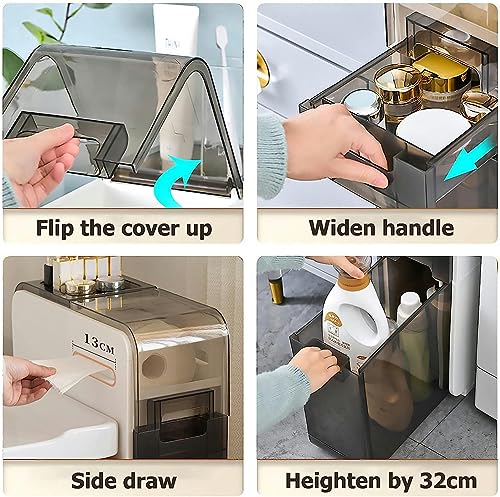 Flip the cover up

Widen handle

13CM

Side draw

Heighten by 32cm