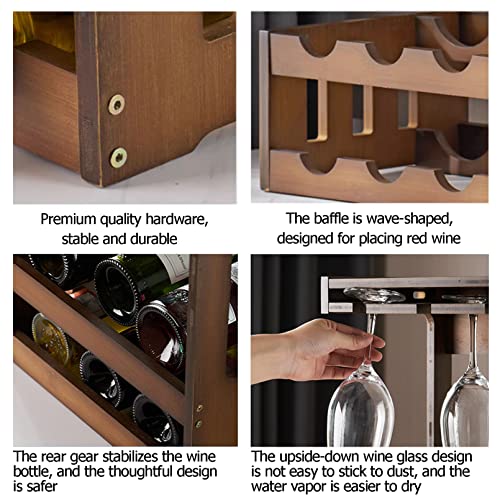 Premium quality hardware, stable and durable

The baffle is wave-shaped, designed for placing red wine

The rear gear stabilizes the wine bottle, and the thoughtful design is safer

The upside-down wine glass design is not easy to stick to dust, and the water vapor is easier to dry