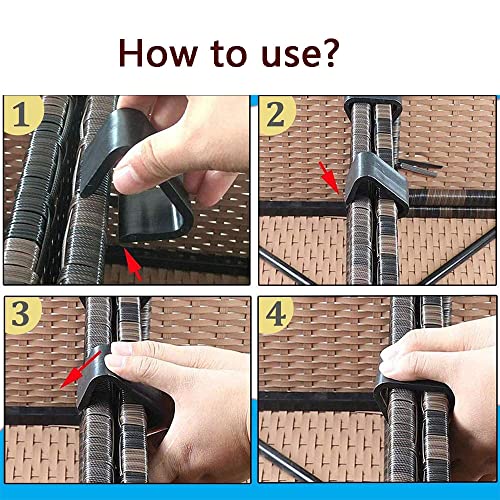 How to use?

1

2

3

4