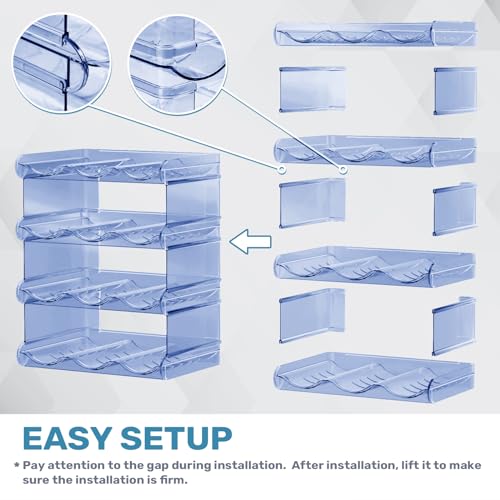 EASY SETUP

* Pay attention to the gap during installation. After installation, lift it to make sure the installation is firm.