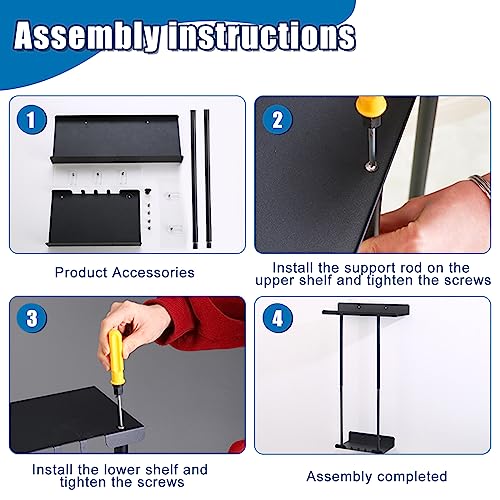 Assembly instructions

1

Product Accessories

2

Install the support rod on the upper shelf and tighten the screws

3

Install the lower shelf and tighten the screws

4

Assembly completed