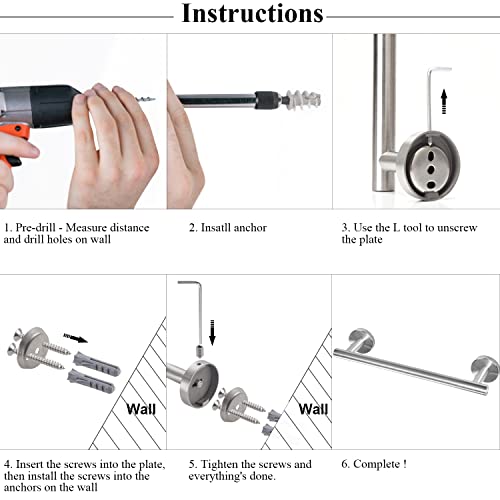 Instructions

1. Pre-drill - Measure distance and drill holes on wall

2. Insatll anchor

3. Use the L tool to unscrew the plate

Wall

Wall

4. Insert the screws into the plate, then install the screws into the anchors on the wall

5. Tighten the screws and everything's done.

6. Complete !