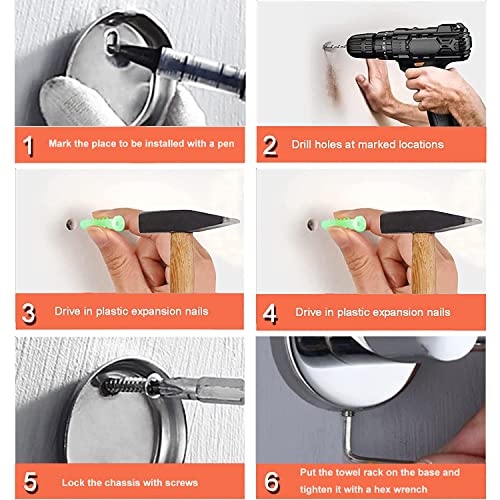 1 Mark the place to be installed with a pen

2 Drill holes at marked locations

3 Drive in plastic expansion nails

4 Drive in plastic expansion nails

5 Lock the chassis with screws

6 Put the towel rack on the base and tighten it with a hex wrench