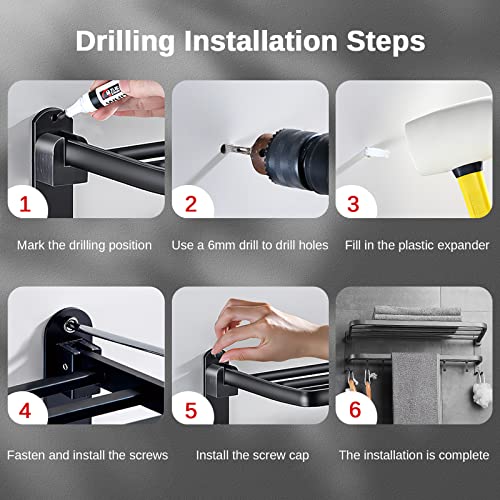 Drilling Installation Steps

1

Mark the drilling position

2

Use a 6mm drill to drill holes

3

Fill in the plastic expander

4

Fasten and install the screws

5

Install the screw cap

6

The installation is complete