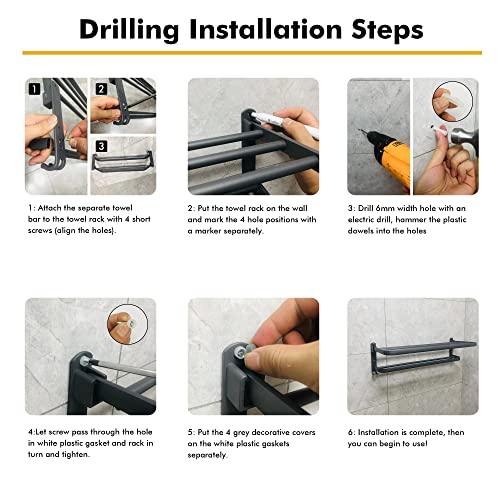 Drilling Installation Steps

1
2
3

1: Attach the separate towel bar to the towel rack with 4 short screws (align the holes).

2: Put the towel rack on the wall and mark the 4 hole positions with a marker separately.

3: Drill 6mm width hole with an electric drill, hammer the plastic dowels into the holes

4:Let screw pass through the hole in white plastic gasket and rack in turn and tighten.

5: Put the 4 grey decorative covers on the white plastic gaskets separately.

6: Installation is complete, then you can begin to use!