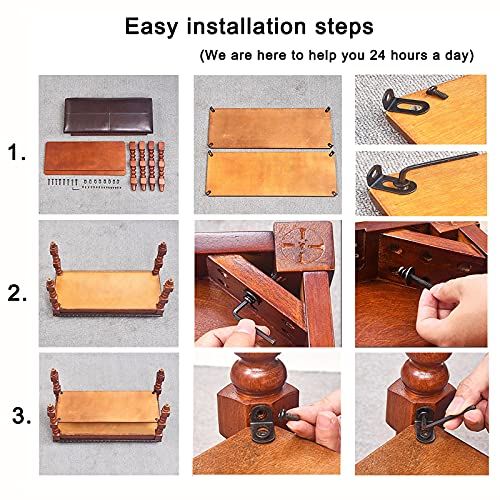 Easy installation steps

(We are here to help you 24 hours a day)

1.

2.

3.