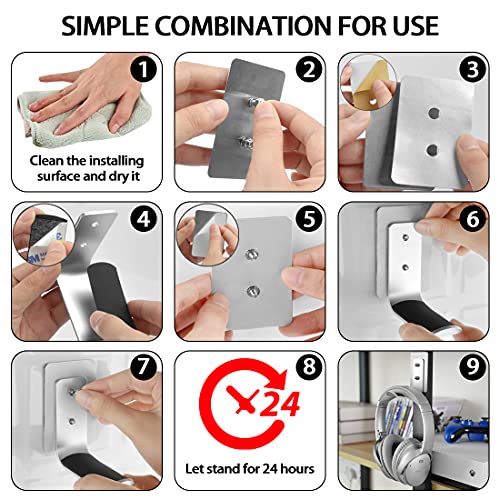 SIMPLE COMBINATION FOR USE

1

Clean the installing surface and dry it

2

3

4

3M

5

6

7

8

24

Let stand for 24 hours

9