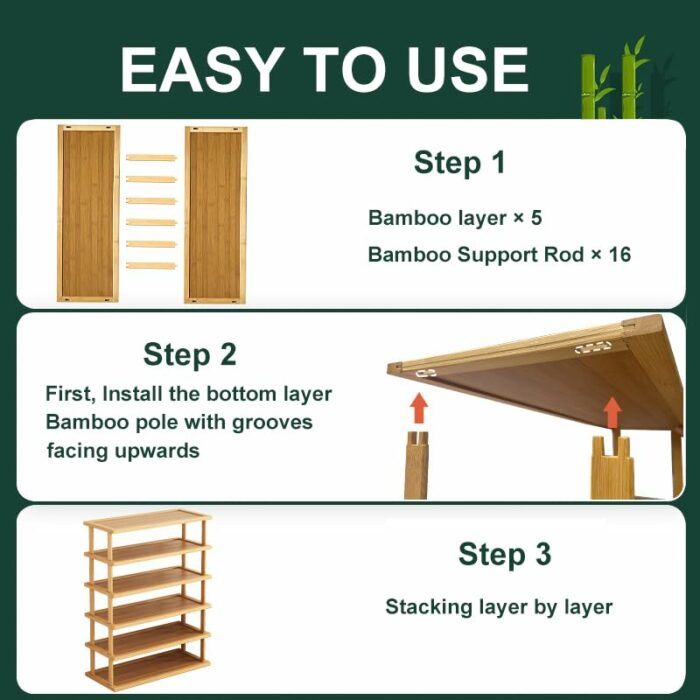 EASY TO USE

Step 1

Bamboo layer × 5

Bamboo Support Rod × 16

Step 2

First, Install the bottom layer Bamboo pole with grooves facing upwards

Step 3

Stacking layer by layer