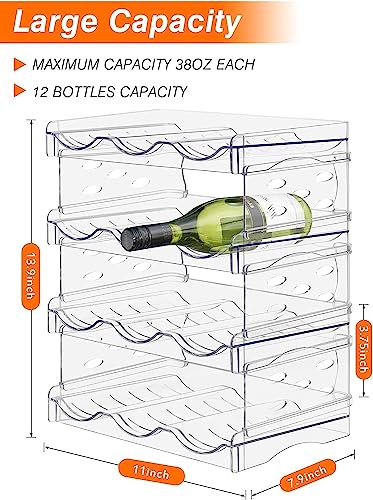 Large Capacity

MAXIMUM CAPACITY 38OZ EACH

12 BOTTLES CAPACITY

13.9inch

3.75inch

11inch

7.9inch