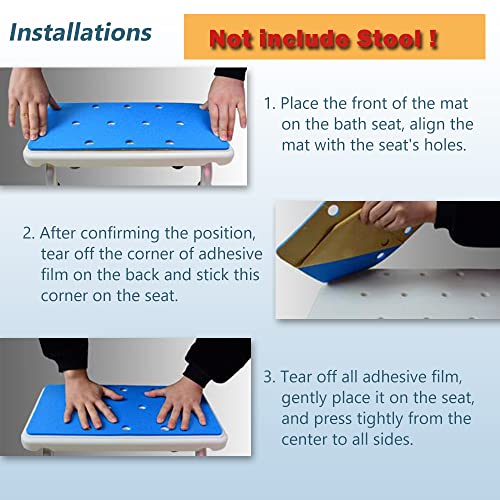 Installations

Not include Stool !

1. Place the front of the mat on the bath seat, align the mat with the seat's holes.

2. After confirming the position, tear off the corner of adhesive film on the back and stick this corner on the seat.

3. Tear off all adhesive film, gently place it on the seat, and press tightly from the center to all sides.