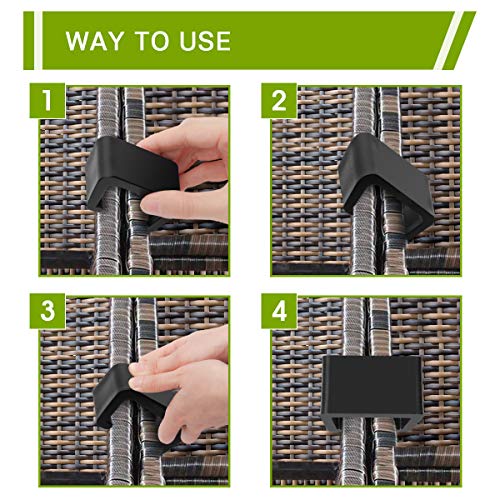 WAY TO USE

1

2

3

4