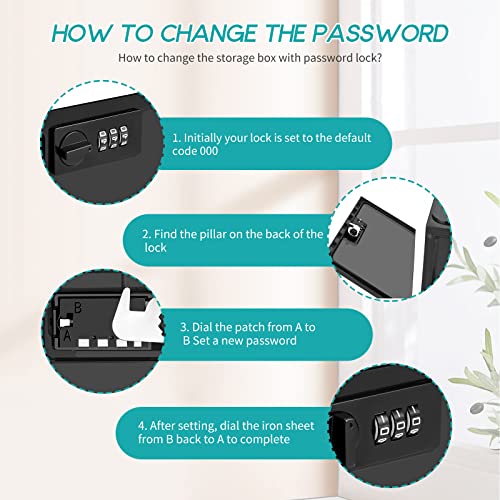 HOW TO CHANGE THE PASSWORD

How to change the storage box with password lock?

1. Initially your lock is set to the default code 000

2. Find the pillar on the back of the lock

B
A

3. Dial the patch from A to B Set a new password

4. After setting, dial the iron sheet from B back to A to complete