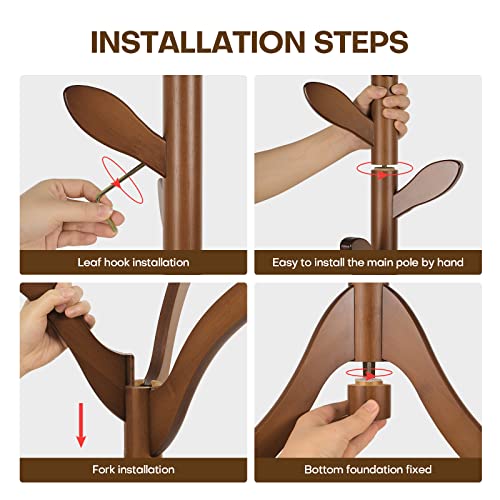 INSTALLATION STEPS

Leaf hook installation

Easy to install the main pole by hand

Fork installation

Bottom foundation fixed