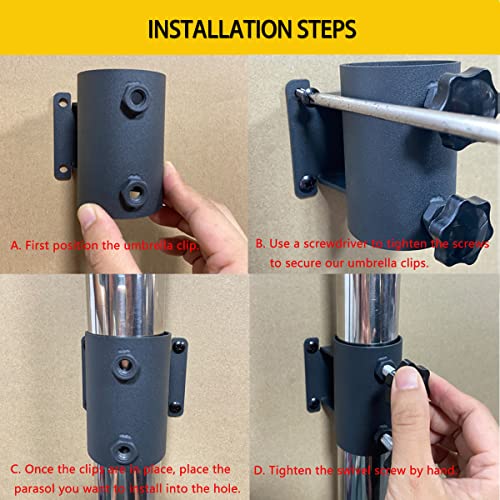 INSTALLATION STEPS

A. First position the umbrella clip.

B. Use a screwdriver to tighten the screws to secure our umbrella clips.

C. Once the clips are in place, place the parasol you want to install into the hole.

D. Tighten the swivel screw by hand.