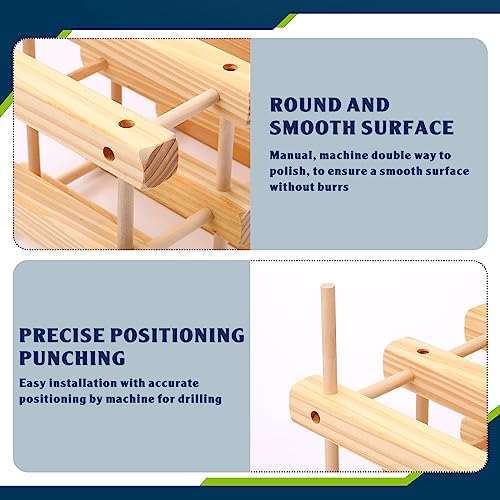 ROUND AND SMOOTH SURFACE

Manual, machine double way to polish, to ensure a smooth surface without burrs

PRECISE POSITIONING PUNCHING

Easy installation with accurate positioning by machine for drilling