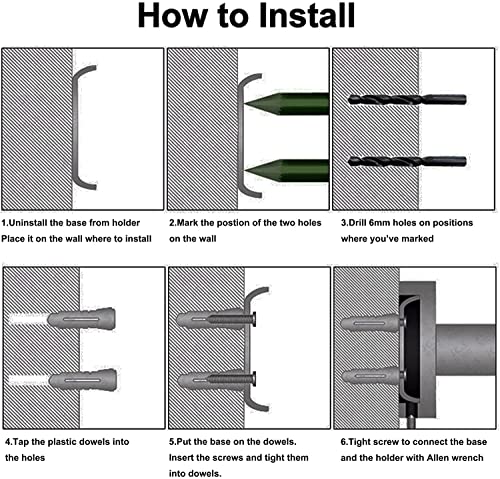 How to Install

1.Uninstall the base from holder
Place it on the wall where to install

2.Mark the postion of the two holes on the wall

3.Drill 6mm holes on positions where you've marked

4.Tap the plastic dowels into the holes

5.Put the base on the dowels.
Insert the screws and tight them into dowels.

6.Tight screw to connect the base and the holder with Allen wrench