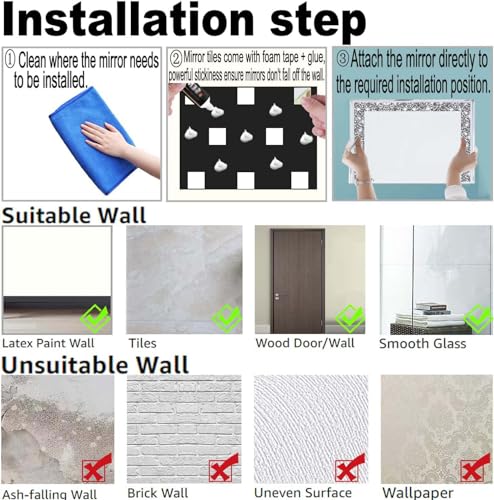 Installation step

① Clean where the mirror needs to be installed.

② Mirror tiles come with foam tape + glue, powerful stickiness ensure mirrors don't fall off the wall.

③ Attach the mirror directly to the required installation position.

Suitable Wall

Latex Paint Wall

Tiles

Wood Door/Wall

Smooth Glass

Unsuitable Wall

Ash-falling Wall

Brick Wall

Uneven Surface

Wallpaper