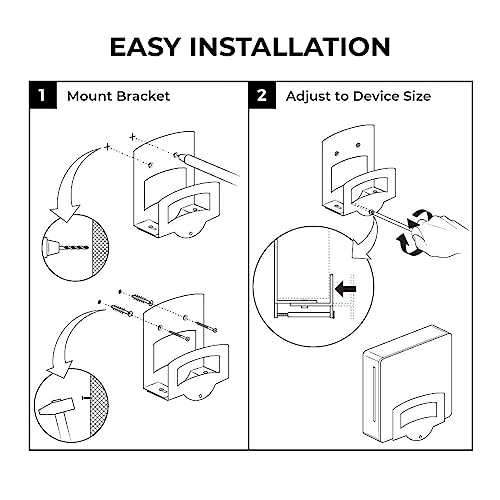 EASY INSTALLATION

1 Mount Bracket

2 Adjust to Device Size