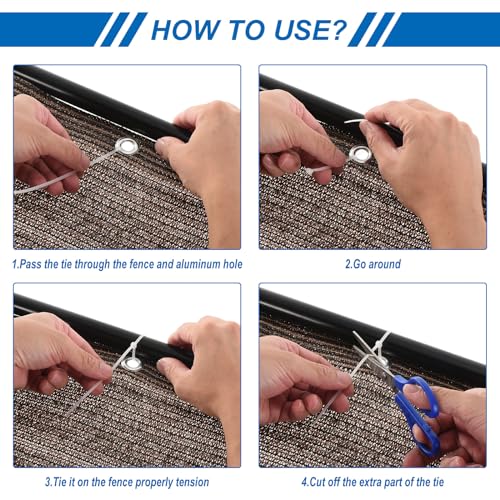 HOW TO USE?

1.Pass the tie through the fence and aluminum hole

2.Go around

3.Tie it on the fence properly tension

4.Cut off the extra part of the tie