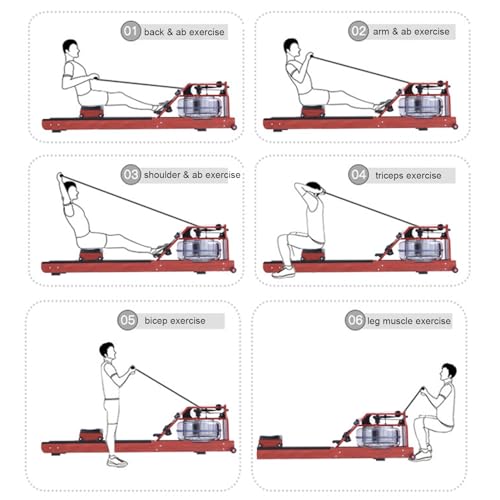 01 back & ab exercise

02 arm & ab exercise

03 shoulder & ab exercise

04 triceps exercise

05 bicep exercise

06 leg muscle exercise