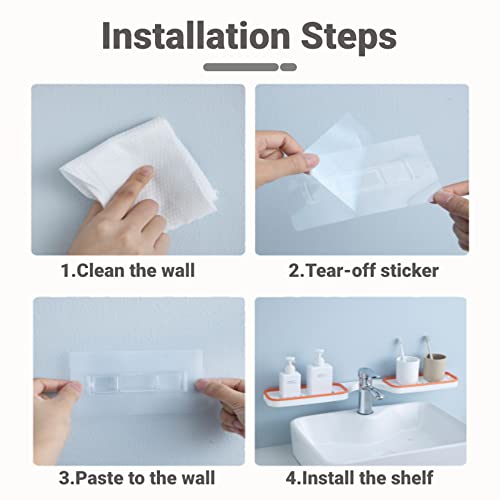 Installation Steps

1.Clean the wall

2.Tear-off sticker

3.Paste to the wall

4.Install the shelf