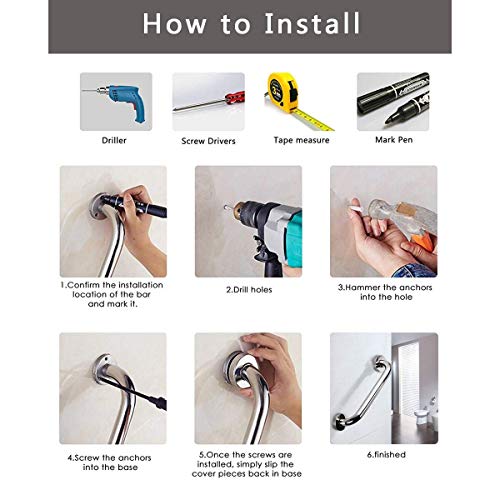 How to Install

Driller

Screw Drivers

Tape measure

Mark Pen

1.Confirm the installation location of the bar and mark it.

2.Drill holes

3.Hammer the anchors into the hole

4.Screw the anchors into the base

5.Once the screws are installed, simply slip the cover pieces back in base

6.finished