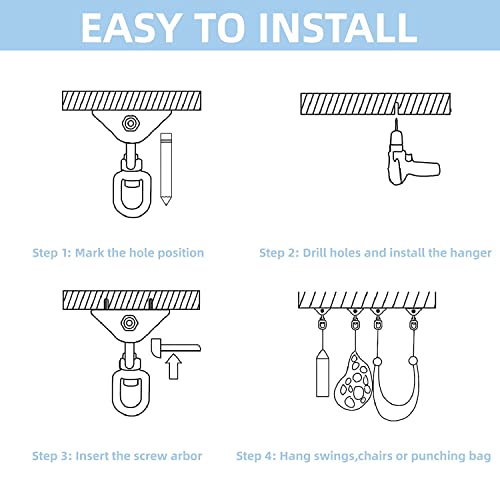 EASY TO INSTALL

Step 1: Mark the hole position

Step 2: Drill holes and install the hanger

Step 3: Insert the screw arbor

Step 4: Hang swings,chairs or punching bag