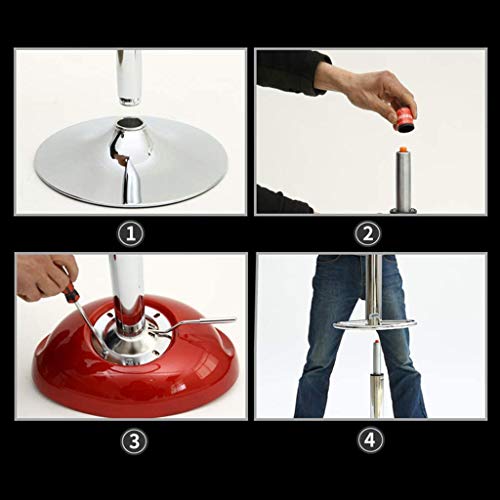 1

2

3

4