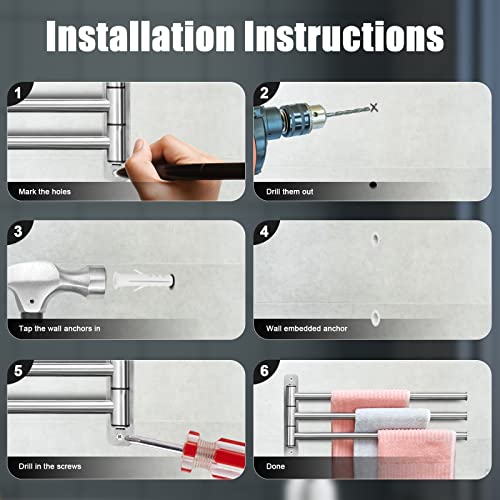 Installation Instructions

1
Mark the holes

2
Drill them out

3
Tap the wall anchors in

4
Wall embedded anchor

5
Drill in the screws

6
Done