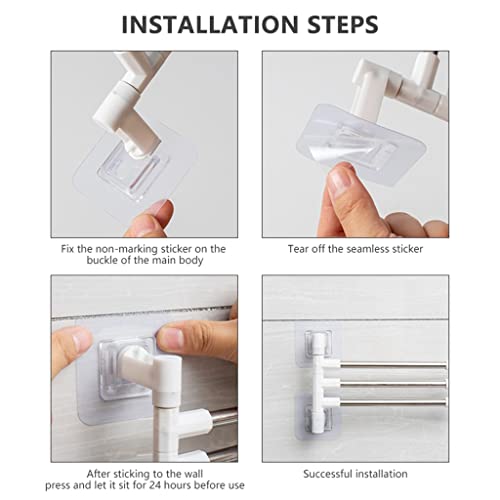 INSTALLATION STEPS

Fix the non-marking sticker on the buckle of the main body

Tear off the seamless sticker

After sticking to the wall press and let it sit for 24 hours before use

Successful installation