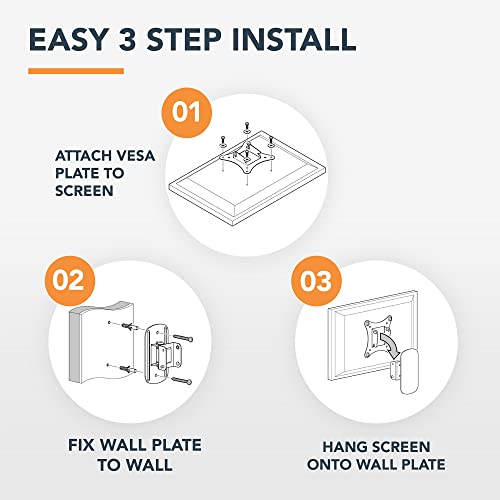 EASY 3 STEP INSTALL

01

ATTACH VESA PLATE TO SCREEN

02

FIX WALL PLATE TO WALL

03

HANG SCREEN ONTO WALL PLATE