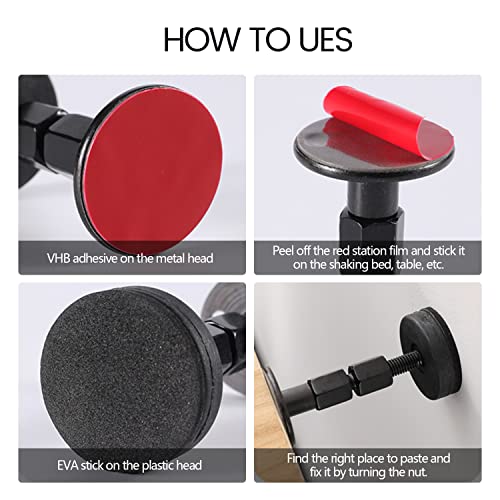 HOW TO UES

VHB adhesive on the metal head

Peel off the red station film and stick it on the shaking bed, table, etc.

EVA stick on the plastic head

Find the right place to paste and fix it by turning the nut.