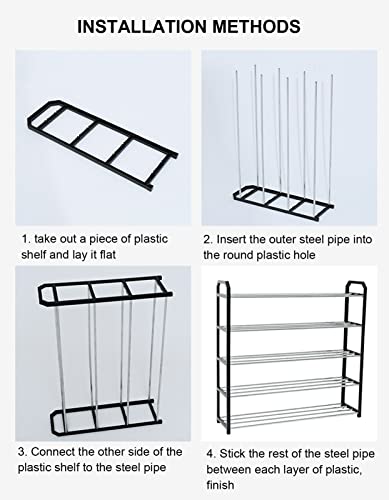 INSTALLATION METHODS

1. take out a piece of plastic shelf and lay it flat

2. Insert the outer steel pipe into the round plastic hole

3. Connect the other side of the plastic shelf to the steel pipe

4. Stick the rest of the steel pipe between each layer of plastic, finish