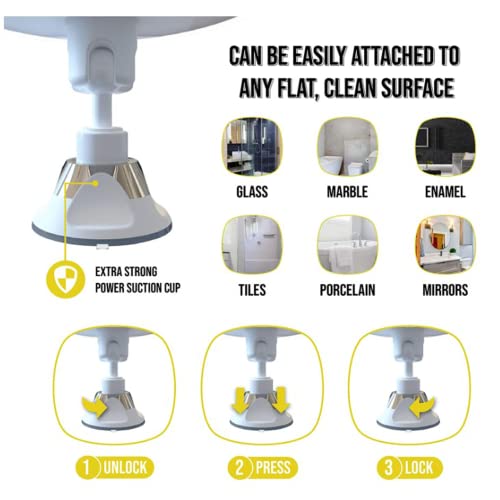 CAN BE EASILY ATTACHED TO ANY FLAT, CLEAN SURFACE

GLASS

MARBLE

ENAMEL

TILES

PORCELAIN

MIRRORS

EXTRA STRONG POWER SUCTION CUP

1 UNLOCK

2 PRESS

3 LOCK