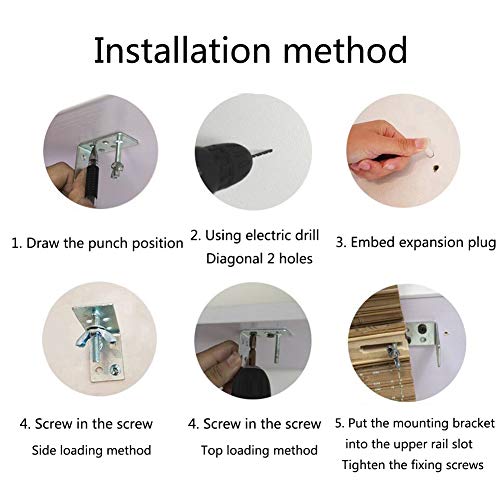 Installation method

1. Draw the punch position

2. Using electric drill
Diagonal 2 holes

3. Embed expansion plug

4. Screw in the screw
Side loading method

4. Screw in the screw
Top loading method

5. Put the mounting bracket into the upper rail slot
Tighten the fixing screws