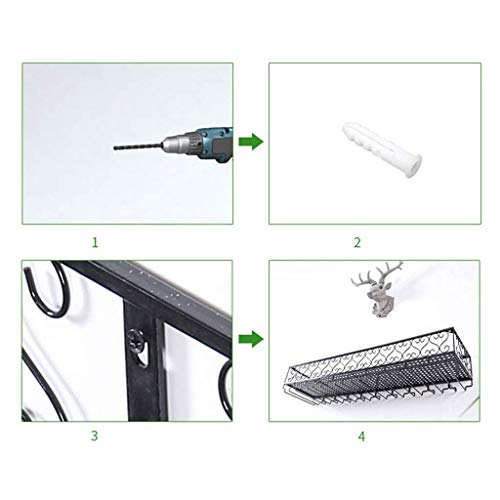 1

2

3

4