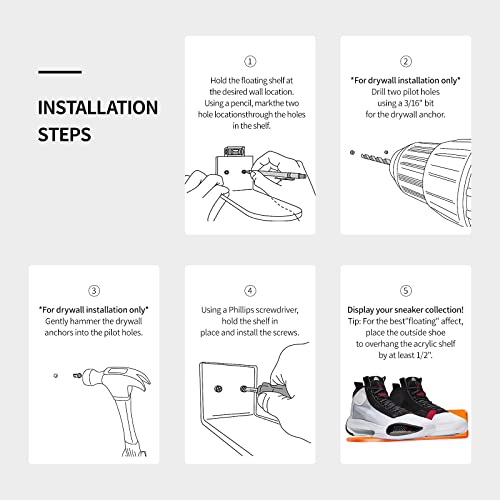 INSTALLATION STEPS

①
Hold the floating shelf at the desired wall location. Using a pencil, markthe two hole locationsthrough the holes in the shelf.

②
*For drywall installation only*
Drill two pilot holes using a 3/16" bit for the drywall anchor.

③
*For drywall installation only*
Gently hammer the drywall anchors into the pilot holes.

④
Using a Phillips screwdriver, hold the shelf in place and install the screws.

⑤
Display your sneaker collection!
Tip: For the best"floating" affect, place the outside shoe to overhang the acrylic shelf by at least 1/2".