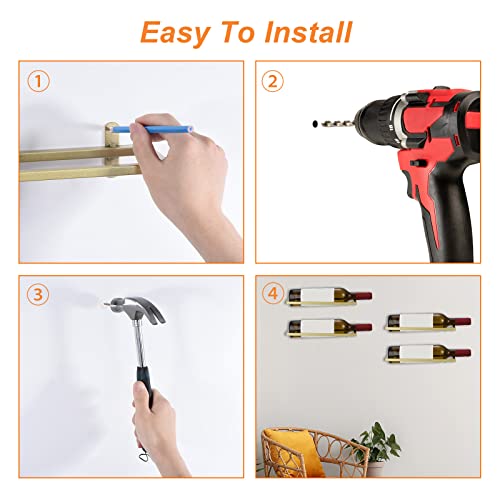 Easy To Install

1

2

3

4