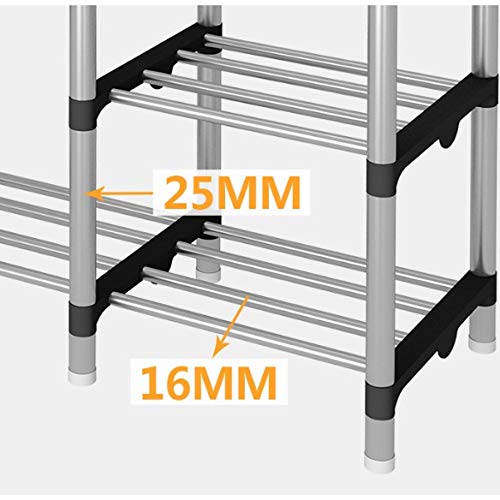 25MM

16MM